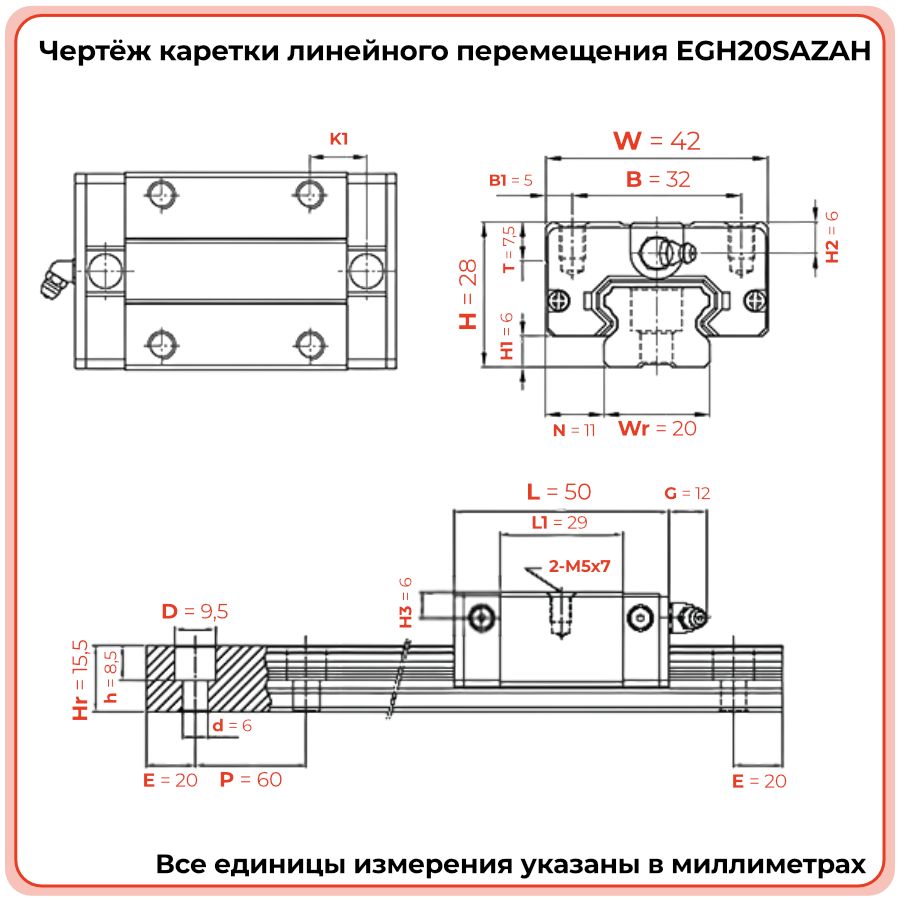 Чертёж каретки линейного перемещения EGH20SAZAH

K1

W = 42

B1 = 5

B = 32

H2 = 6

T = 7,5

H = 28

H1 = 6

N = 11

Wr = 20

L = 50

G = 12

L1 = 29

2-M5x7

H3 = 6

D = 9,5

Hr = 15,5

h = 8,5

d = 6

E = 20

P = 60

E = 20

Все единицы измерения указаны в миллиметрах