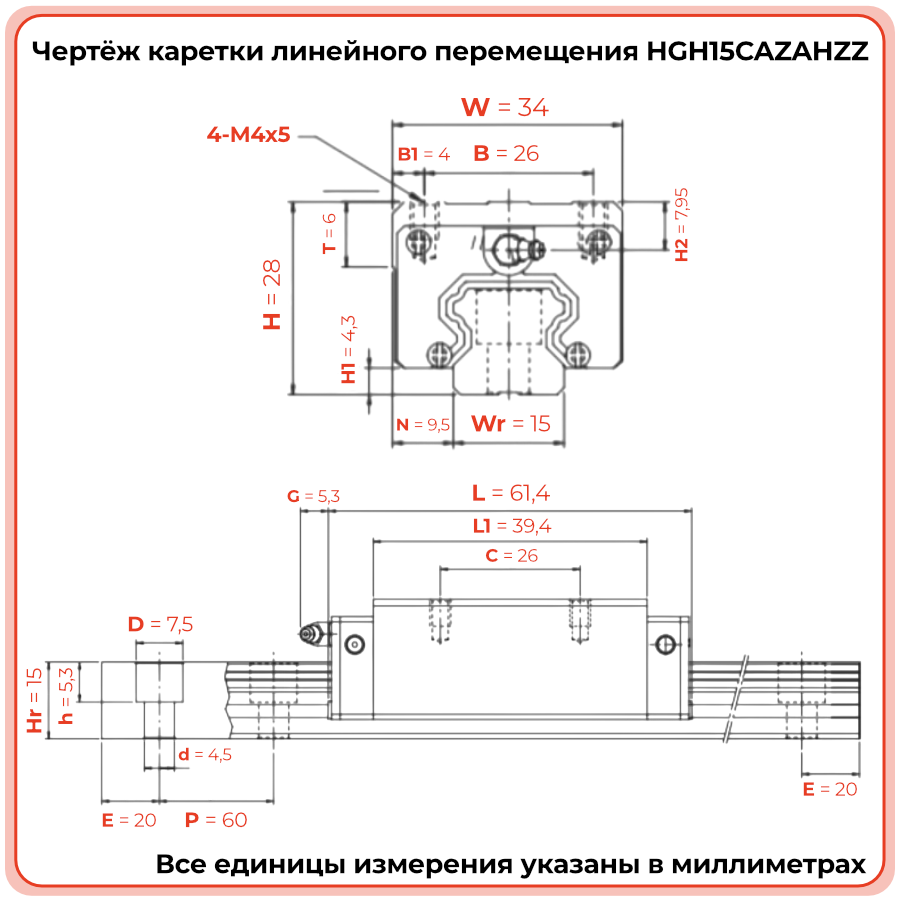 Чертёж каретки линейного перемещения HGH15CAZAHZZ

W = 34

4-M4x5

B1 = 4

B = 26

T = 6

H2 = 7,95

H = 28

H1 = 4,3

N = 9,5

Wr = 15

G = 5,3

L = 61,4

L1 = 39,4

C = 26

D = 7,5

Hr = 15

h = 5,3

d = 4,5

E = 20

P = 60

E = 20

Все единицы измерения указаны в миллиметрах