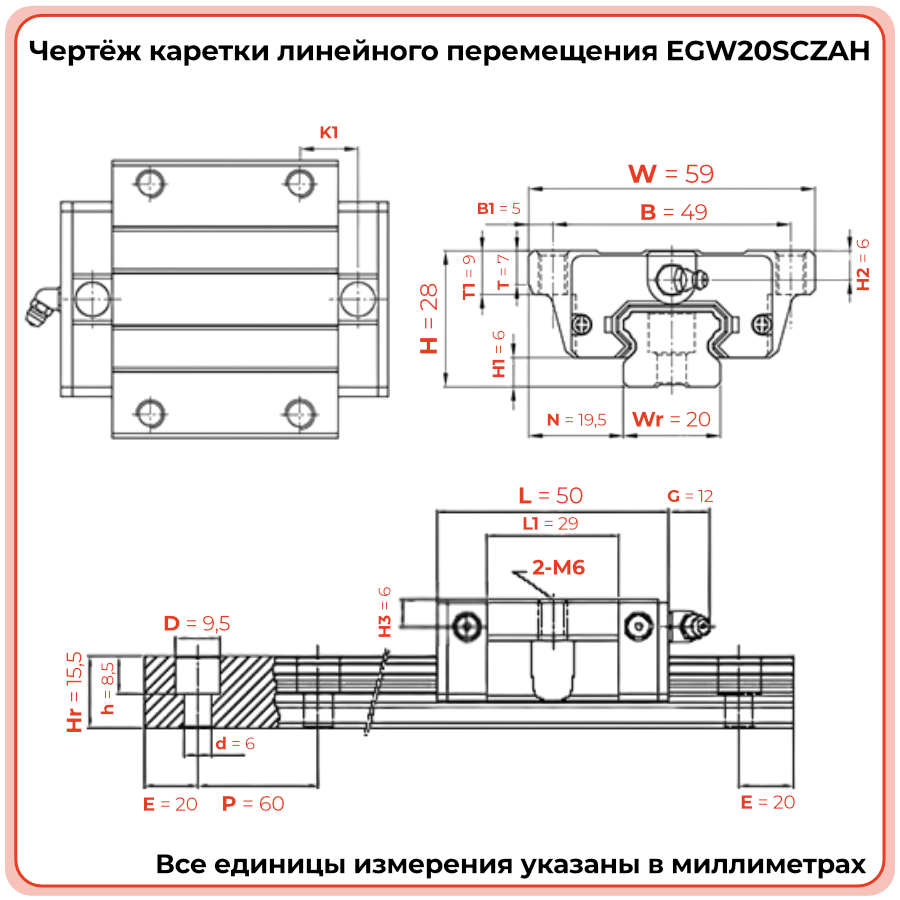 Чертёж каретки линейного перемещения EGW20SCZAH

K1

W = 59

B1 = 5

B = 49

H2 = 6

T1 = 9

T = 7

H = 28

H1 = 6

N = 19,5

Wr = 20

L = 50

G = 12

L1 = 29

2-M6

H3 = 6

D = 9,5

Hr = 15,5

h = 8,5

d = 6

E = 20

P = 60

E = 20

Все единицы измерения указаны в миллиметрах