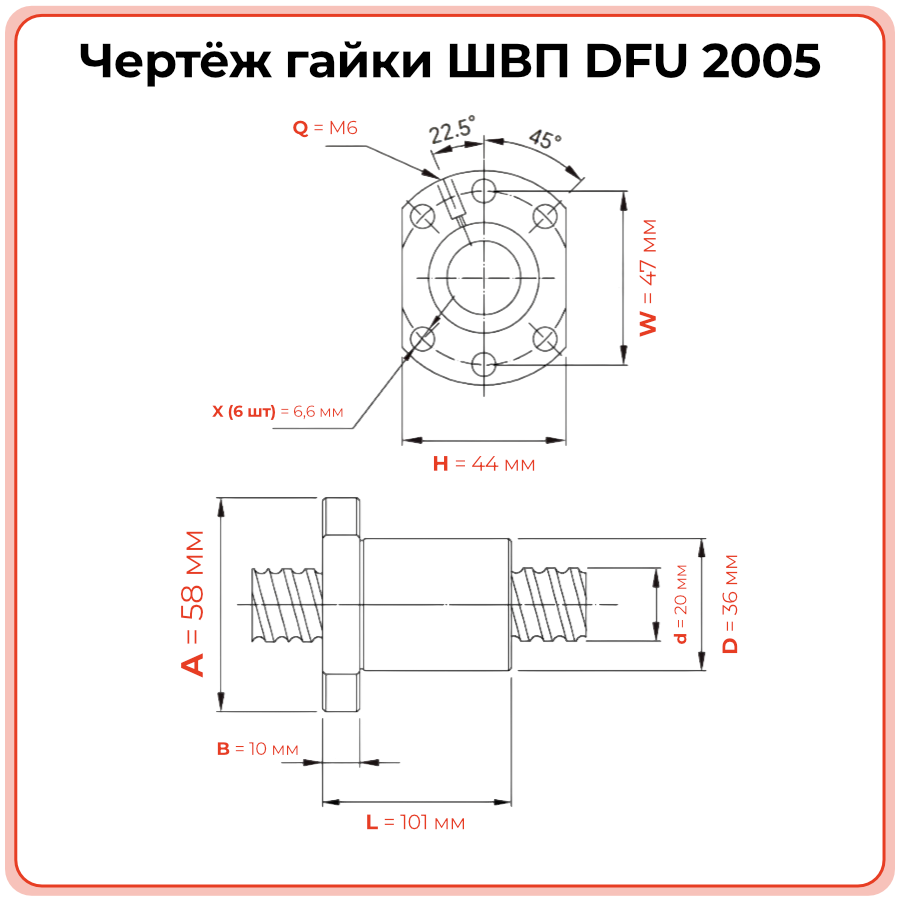 Чертёж гайки ШВП DFU 2005

Q = M6

22.5°

45°

W = 47 мм

X (6 шт) = 6,6 мм

H = 44 мм

A = 58 мм

d = 20 мм

D = 36 мм

B = 10 мм

L = 101 мм