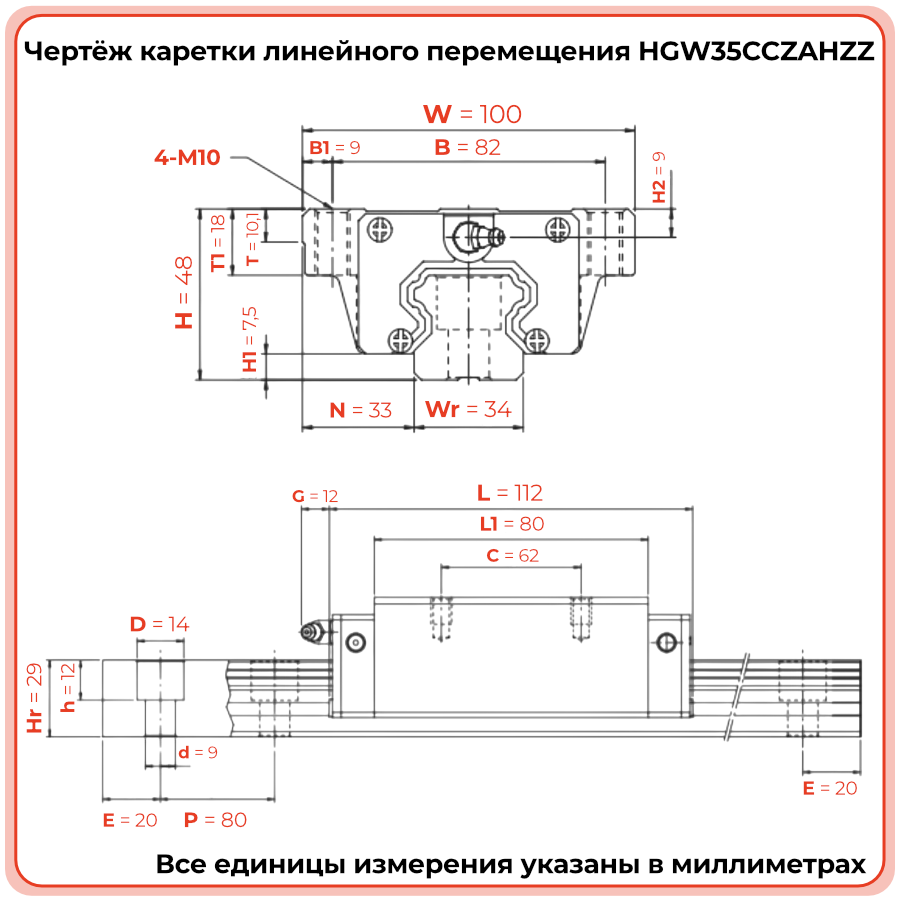 Чертёж каретки линейного перемещения HGW35CCZAHZZ

W = 100
B1 = 9
B = 82
4-M10
H2 = 9
T1 = 18
T = 10,1
H = 48
H1 = 7,5
N = 33
Wr = 34

G = 12
L = 112
L1 = 80
C = 62
D = 14
Hr = 29
h = 12
d = 9
E = 20
P = 80
E = 20

Все единицы измерения указаны в миллиметрах