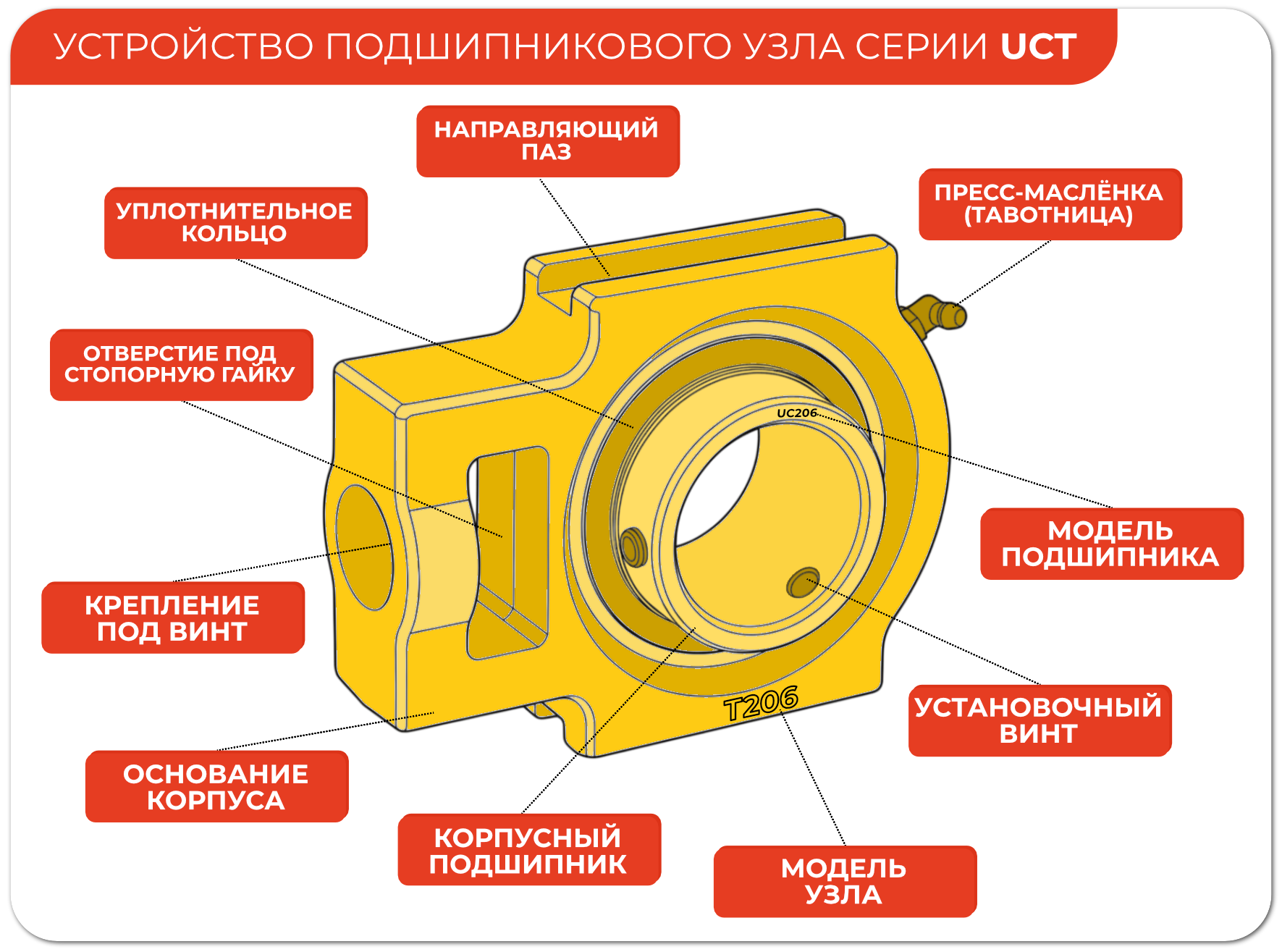 УСТРОЙСТВО ПОДШИПНИКОВОГО УЗЛА СЕРИИ UCT

НАПРАВЛЯЮЩИЙ ПАЗ

УПЛОТНИТЕЛЬНОЕ КОЛЬЦО

ПРЕСС-МАСЛЁНКА (ТАВОТНИЦА)

ОТВЕРСТИЕ ПОД СТОПОРНУЮ ГАЙКУ

UC206

МОДЕЛЬ ПОДШИПНИКА

КРЕПЛЕНИЕ ПОД ВИНТ

T206

УСТАНОВОЧНЫЙ ВИНТ

ОСНОВАНИЕ КОРПУСА

КОРПУСНЫЙ ПОДШИПНИК

МОДЕЛЬ УЗЛА