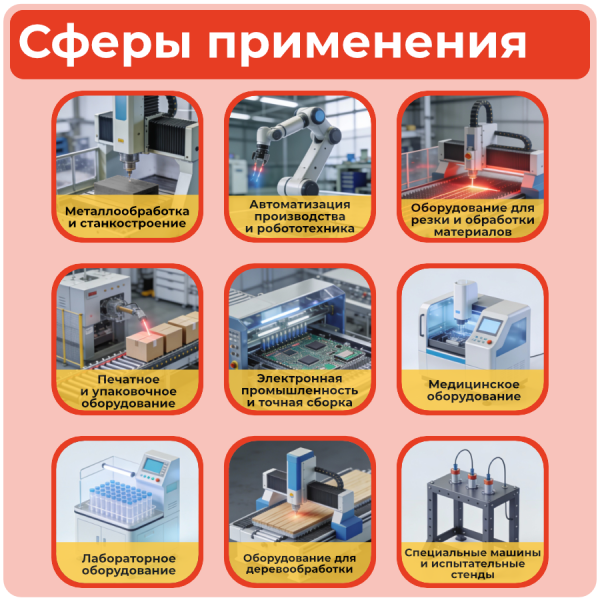 Сферы применения

Металлообработка и станкостроение

Автоматизация производства и робототехника

Оборудование для резки и обработки материалов

Печатное и упаковочное оборудование

Электронная промышленность и точная сборка

Медицинское оборудование

Лабораторное оборудование

Оборудование для деревообработки

Специальные машины и испытательные стенды