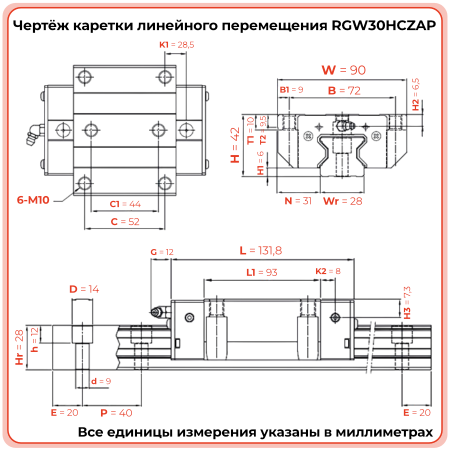 Чертёж каретки линейного перемещения RGW30HCZAP

K1 = 28,5

6-M10

C1 = 44

C = 52

W = 90

B1 = 9

B = 72

H2 = 6,5

H = 42

T1 = 10

T2 = 9,5

H1 = 6

N = 31

Wr = 28

G = 12

L = 131,8

L1 = 93

K2 = 8

H3 = 7,3

D = 14

Hr = 28

h = 12

d = 9

E = 20

P = 40

E = 20

Все единицы измерения указаны в миллиметрах