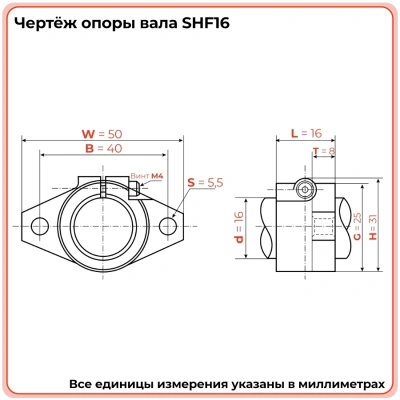 Чертёж опоры вала SHF16

W = 50

B = 40

Винт M4

S = 5,5

L = 16

T = 8

d = 16

G = 25

H = 31

Все единицы измерения указаны в миллиметрах