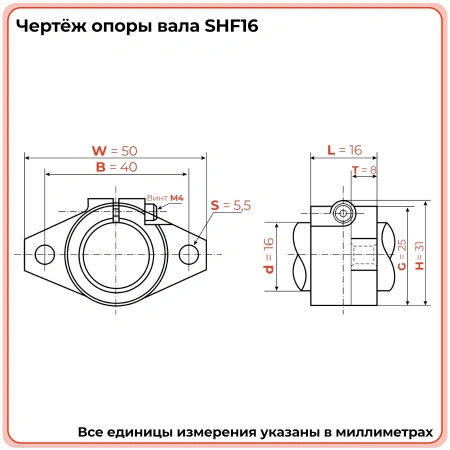 Чертёж опоры вала SHF16

W = 50
B = 40
Винт M4
S = 5,5

L = 16
T = 8
d = 16
G = 25
H = 31

Все единицы измерения указаны в миллиметрах