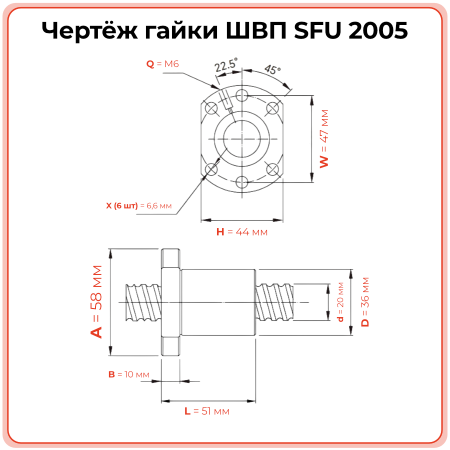 Чертёж гайки ШВП SFU 2005

Q = M6

22.5°

45°

W = 47 мм

X (6 шт) = 6,6 мм

H = 44 мм

A = 58 мм

d = 20 мм

D = 36 мм

B = 10 мм

L = 51 мм