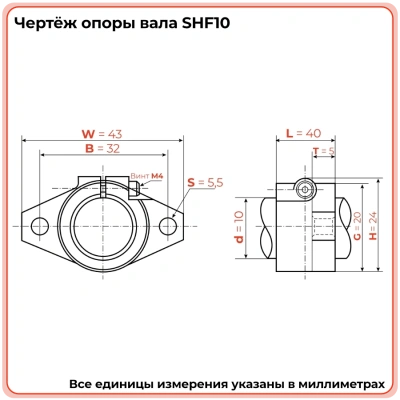 Чертёж опоры вала SHF10

W = 43

B = 32

Винт M4

S = 5,5

L = 40

T = 5

d = 10

G = 20

H = 24

Все единицы измерения указаны в миллиметрах