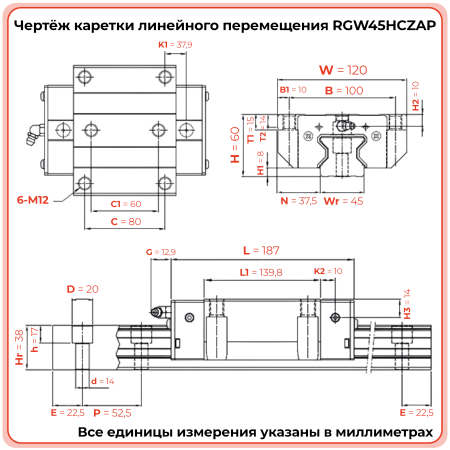 Чертёж каретки линейного перемещения RGW45HCZAP

K1 = 37,9

6-M12

C1 = 60

C = 80

W = 120

B1 = 10

B = 100

H2 = 10

H = 60

T1 = 15

T2 = 14

H1 = 8

N = 37,5

Wr = 45

G = 12,9

L = 187

L1 = 139,8

K2 = 10

H3 = 14

D = 20

Hr = 38

h = 17

d = 14

E = 22,5

P = 52,5

E = 22,5

Все единицы измерения указаны в миллиметрах