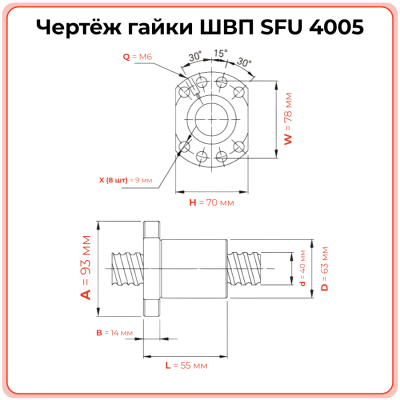 Чертёж гайки ШВП SFU 4005

Q = M6

30°

15°

30°

W = 78 мм

X (8 шт) = 9 мм

H = 70 мм

A = 93 мм

d = 40 мм

D = 63 мм

B = 14 мм

L = 55 мм