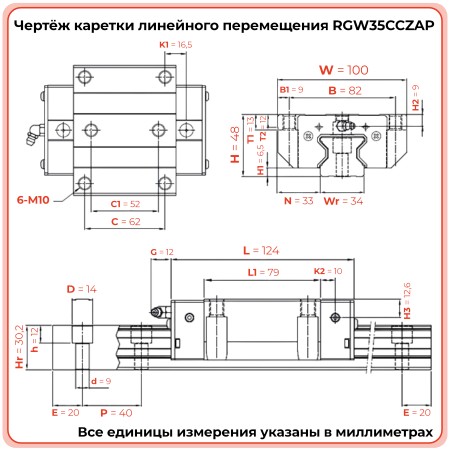 Чертёж каретки линейного перемещения RGW35CCZAP

K1 = 16,5

6-M10

C1 = 52

C = 62

W = 100

B1 = 9

B = 82

H2 = 9

H = 48

T1 = 13

T2 = 12

H1 = 6,5

N = 33

Wr = 34

G = 12

L = 124

L1 = 79

K2 = 10

H3 = 12,6

D = 14

Hr = 30,2

h = 12

d = 9

E = 20

P = 40

E = 20

Все единицы измерения указаны в миллиметрах